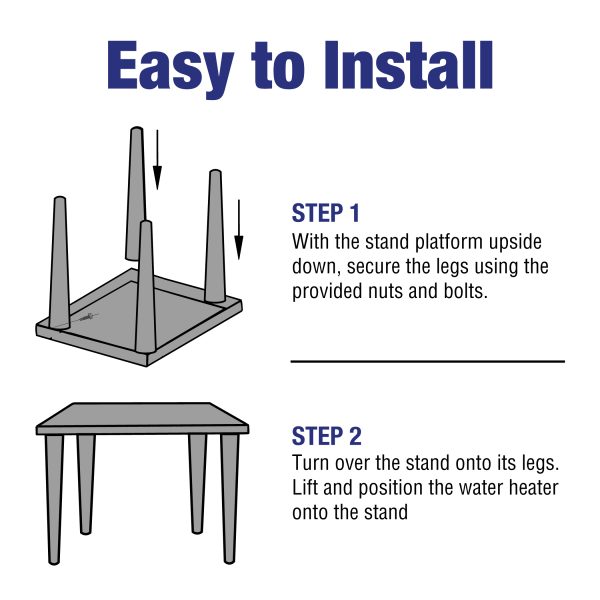 Easy to Install

STEP 1
With the stand platform upside down, secure the legs using the provided nuts and bolts.

STEP 2
Turn over the stand onto its legs. Lift and position the water heater onto the stand